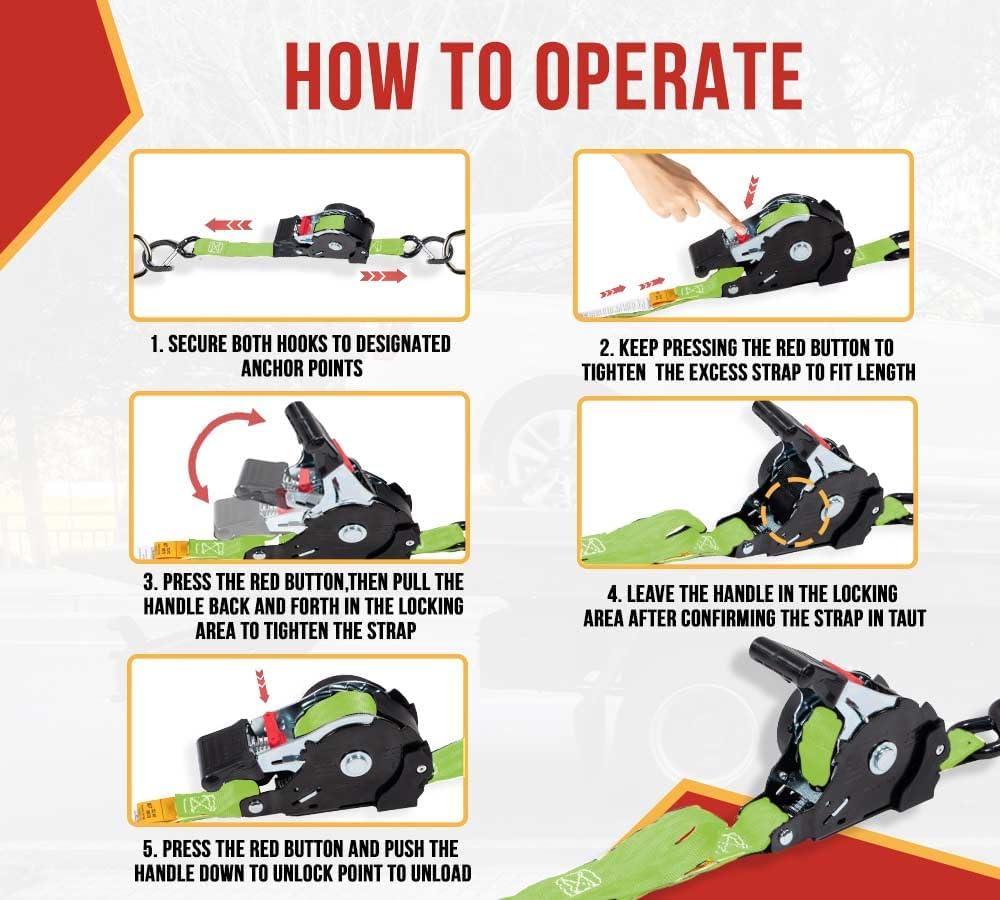 HOW TO OPERATE

1. SECURE BOTH HOOKS TO DESIGNATED ANCHOR POINTS

2. KEEP PRESSING THE RED BUTTON TO TIGHTEN THE EXCESS STRAP TO FIT LENGTH

3. PRESS THE RED BUTTON,THEN PULL THE HANDLE BACK AND FORTH IN THE LOCKING AREA TO TIGHTEN THE STRAP

4. LEAVE THE HANDLE IN THE LOCKING AREA AFTER CONFIRMING THE STRAP IN TAUT

5. PRESS THE RED BUTTON AND PUSH THE HANDLE DOWN TO UNLOCK POINT TO UNLOAD