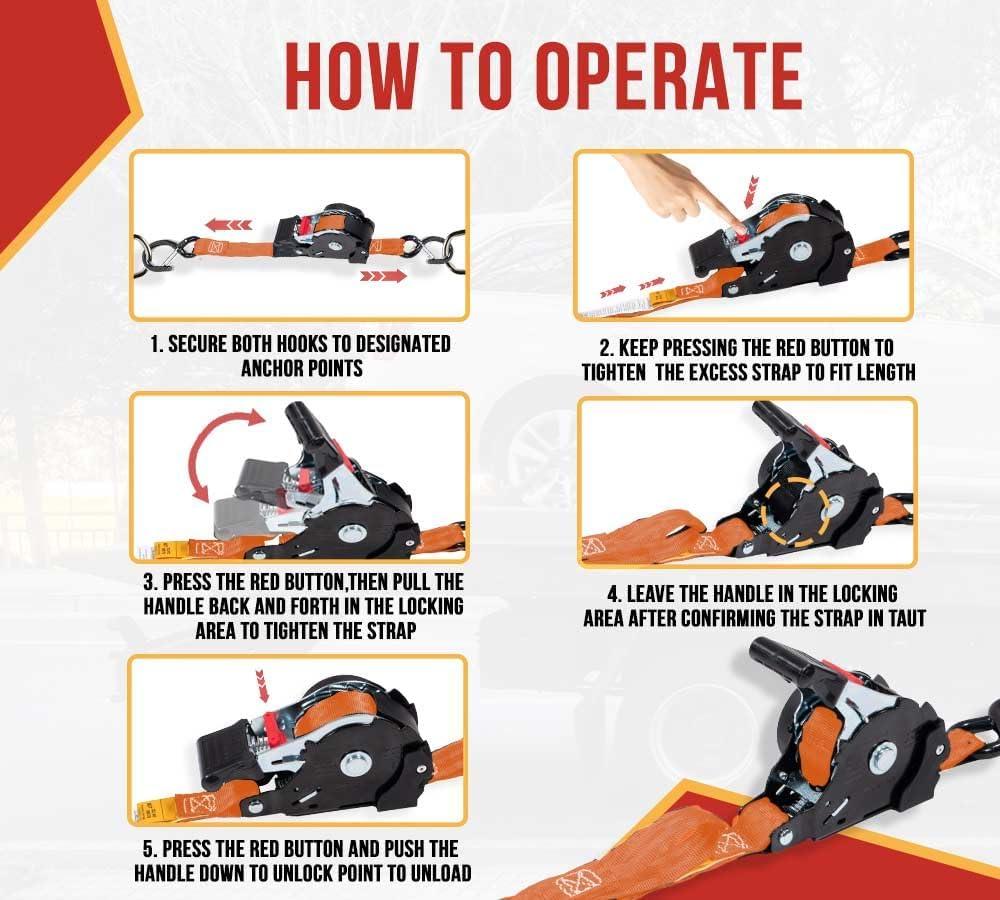 HOW TO OPERATE

1. SECURE BOTH HOOKS TO DESIGNATED ANCHOR POINTS

2. KEEP PRESSING THE RED BUTTON TO TIGHTEN THE EXCESS STRAP TO FIT LENGTH

3. PRESS THE RED BUTTON,THEN PULL THE HANDLE BACK AND FORTH IN THE LOCKING AREA TO TIGHTEN THE STRAP

4. LEAVE THE HANDLE IN THE LOCKING AREA AFTER CONFIRMING THE STRAP IN TAUT

5. PRESS THE RED BUTTON AND PUSH THE HANDLE DOWN TO UNLOCK POINT TO UNLOAD