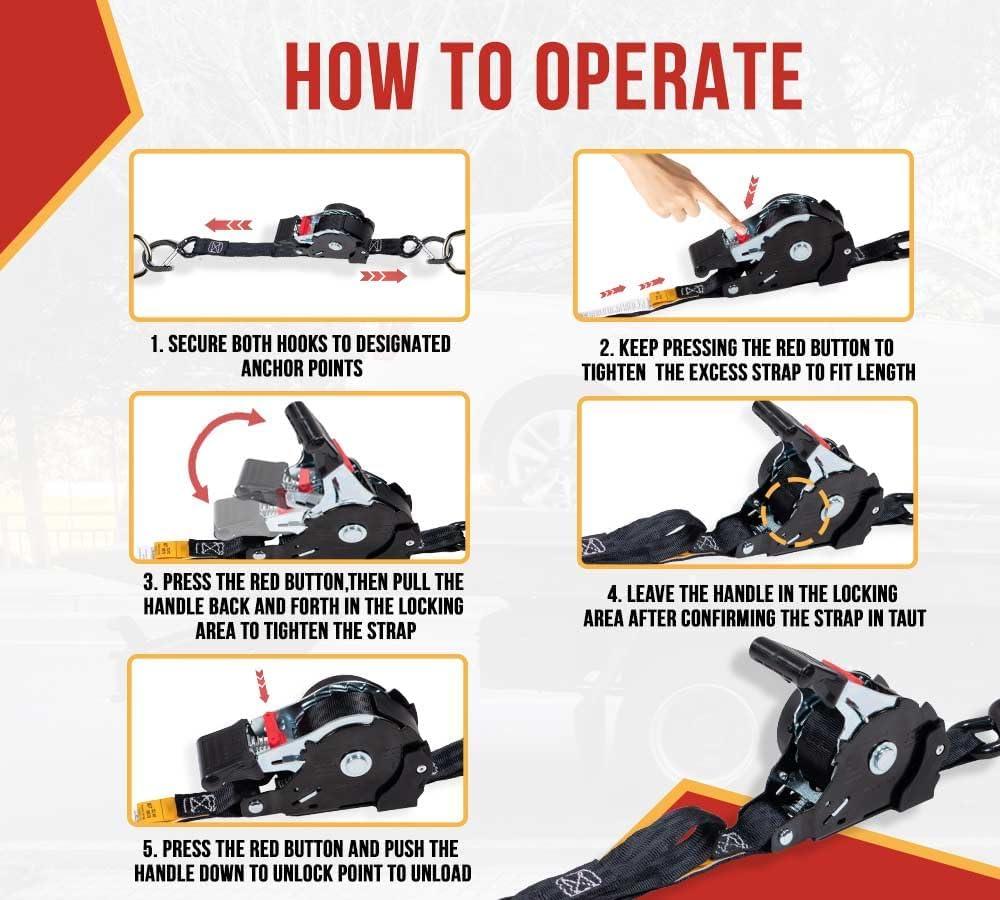 HOW TO OPERATE

1. SECURE BOTH HOOKS TO DESIGNATED ANCHOR POINTS

2. KEEP PRESSING THE RED BUTTON TO TIGHTEN THE EXCESS STRAP TO FIT LENGTH

3. PRESS THE RED BUTTON,THEN PULL THE HANDLE BACK AND FORTH IN THE LOCKING AREA TO TIGHTEN THE STRAP

4. LEAVE THE HANDLE IN THE LOCKING AREA AFTER CONFIRMING THE STRAP IN TAUT

5. PRESS THE RED BUTTON AND PUSH THE HANDLE DOWN TO UNLOCK POINT TO UNLOAD