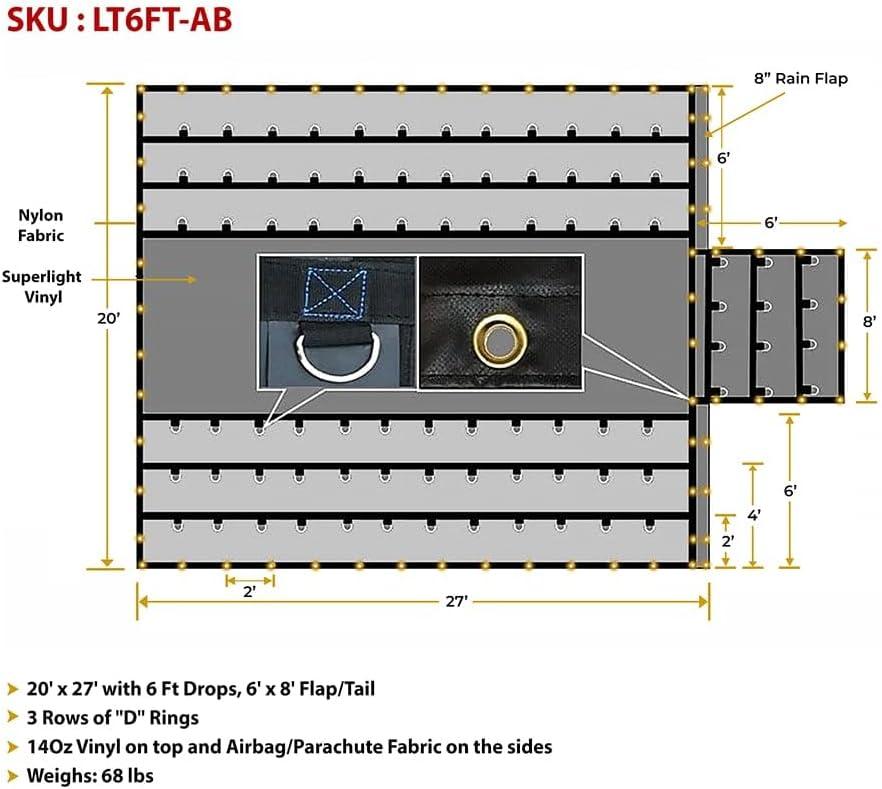 SKU : LT6FT-AB

8" Rain Flap

6'

6'

Nylon Fabric

Superlight Vinyl

20'

8'

6'

4'

2'

2'

27'

➤ 20' x 27' with 6 Ft Drops, 6' x 8' Flap/Tail
➤ 3 Rows of "D" Rings
➤ 14Oz Vinyl on top and Airbag/Parachute Fabric on the sides
➤ Weighs: 68 lbs