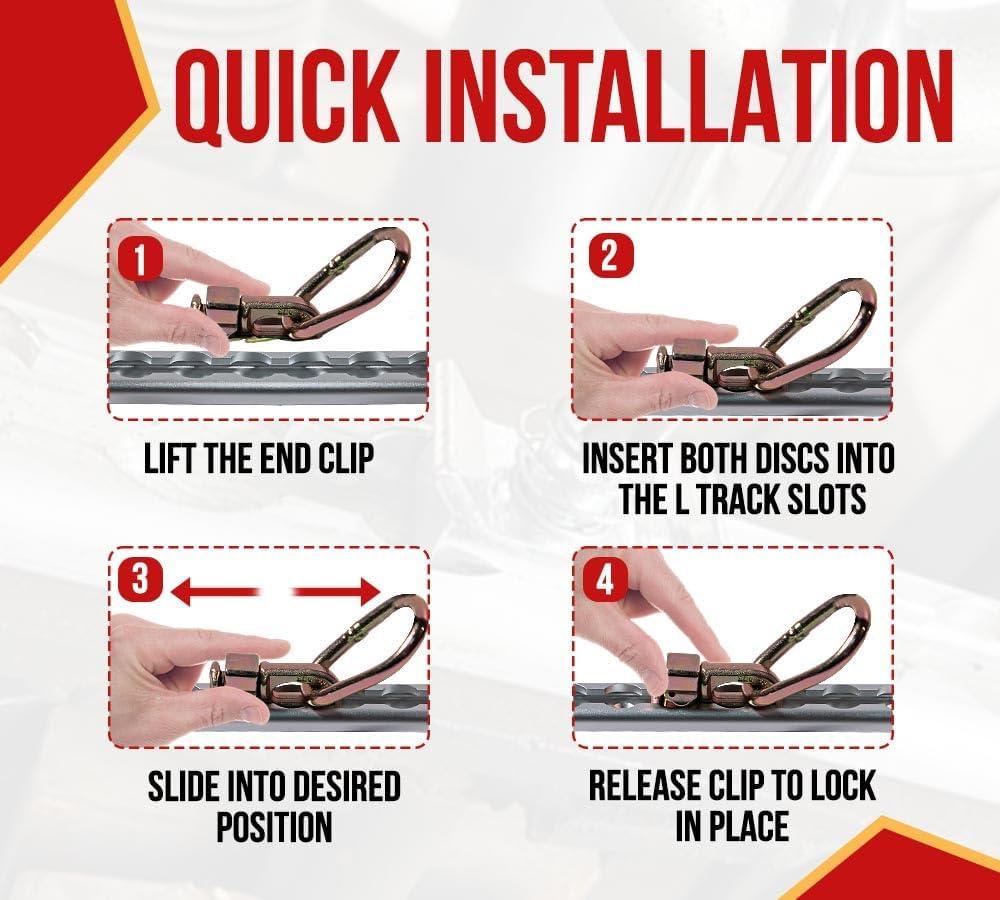 QUICK INSTALLATION

1

LIFT THE END CLIP

2

INSERT BOTH DISCS INTO THE L TRACK SLOTS

3

SLIDE INTO DESIRED POSITION

4

RELEASE CLIP TO LOCK IN PLACE