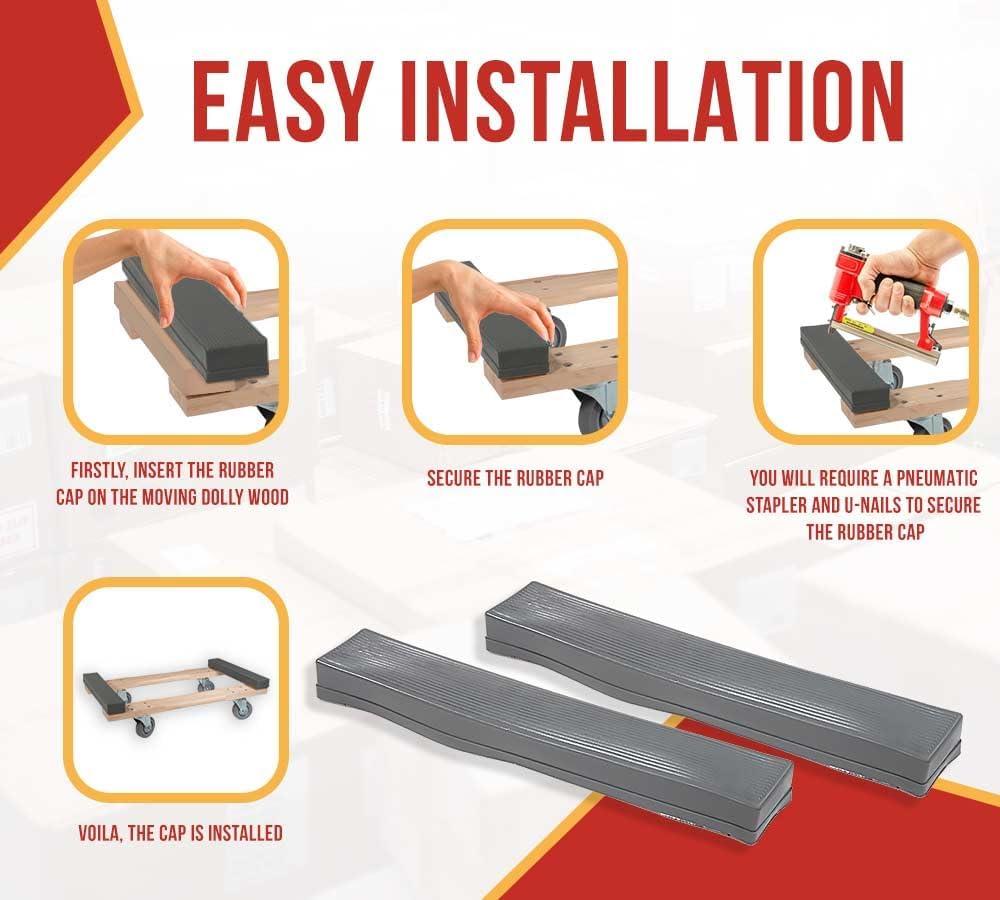 EASY INSTALLATION

FIRSTLY, INSERT THE RUBBER CAP ON THE MOVING DOLLY WOOD

SECURE THE RUBBER CAP

YOU WILL REQUIRE A PNEUMATIC STAPLER AND U-NAILS TO SECURE THE RUBBER CAP

VOILA, THE CAP IS INSTALLED