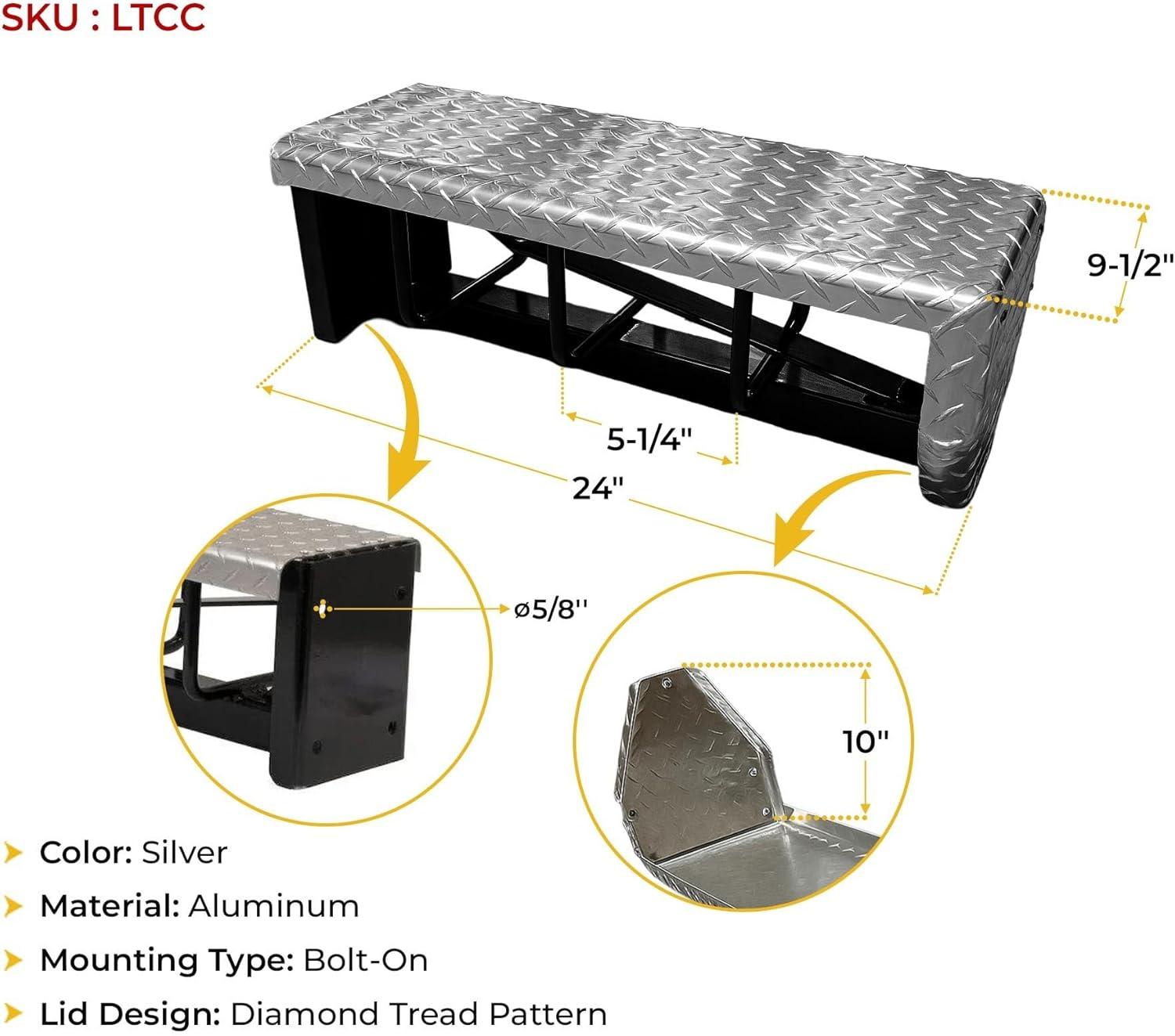 SKU : LTCC

9-1/2"

5-1/4"

24"

ø5/8''

10"

Color: Silver

Material: Aluminum

Mounting Type: Bolt-On

Lid Design: Diamond Tread Pattern