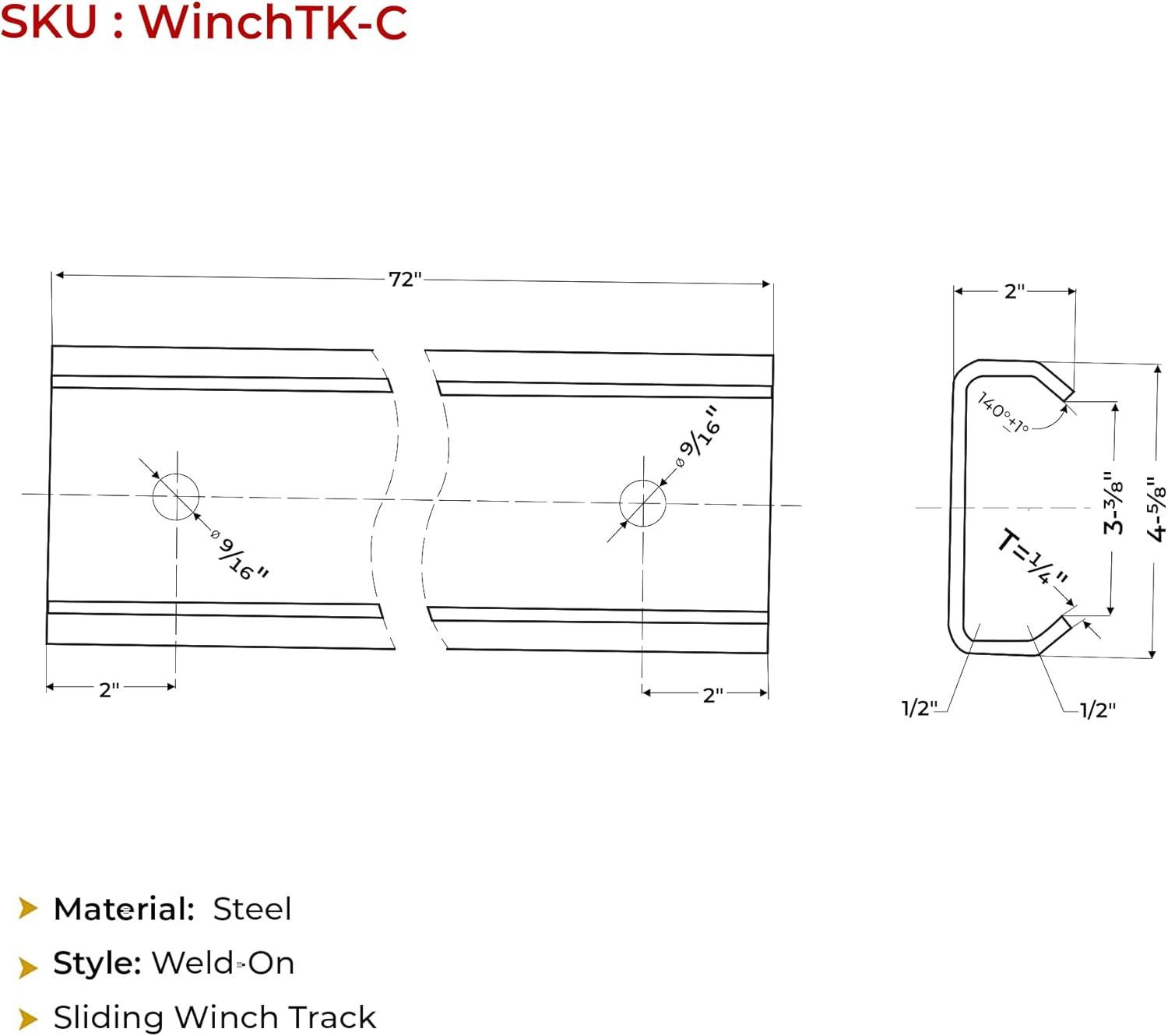 SKU : WinchTK-C

72"

ø 9/16"

ø 9/16"

2"

2"

2"

140°±1°

3-3/8"

4-5/8"

T=1/4"

1/2"

1/2"

Material: Steel

Style: Weld-On

Sliding Winch Track