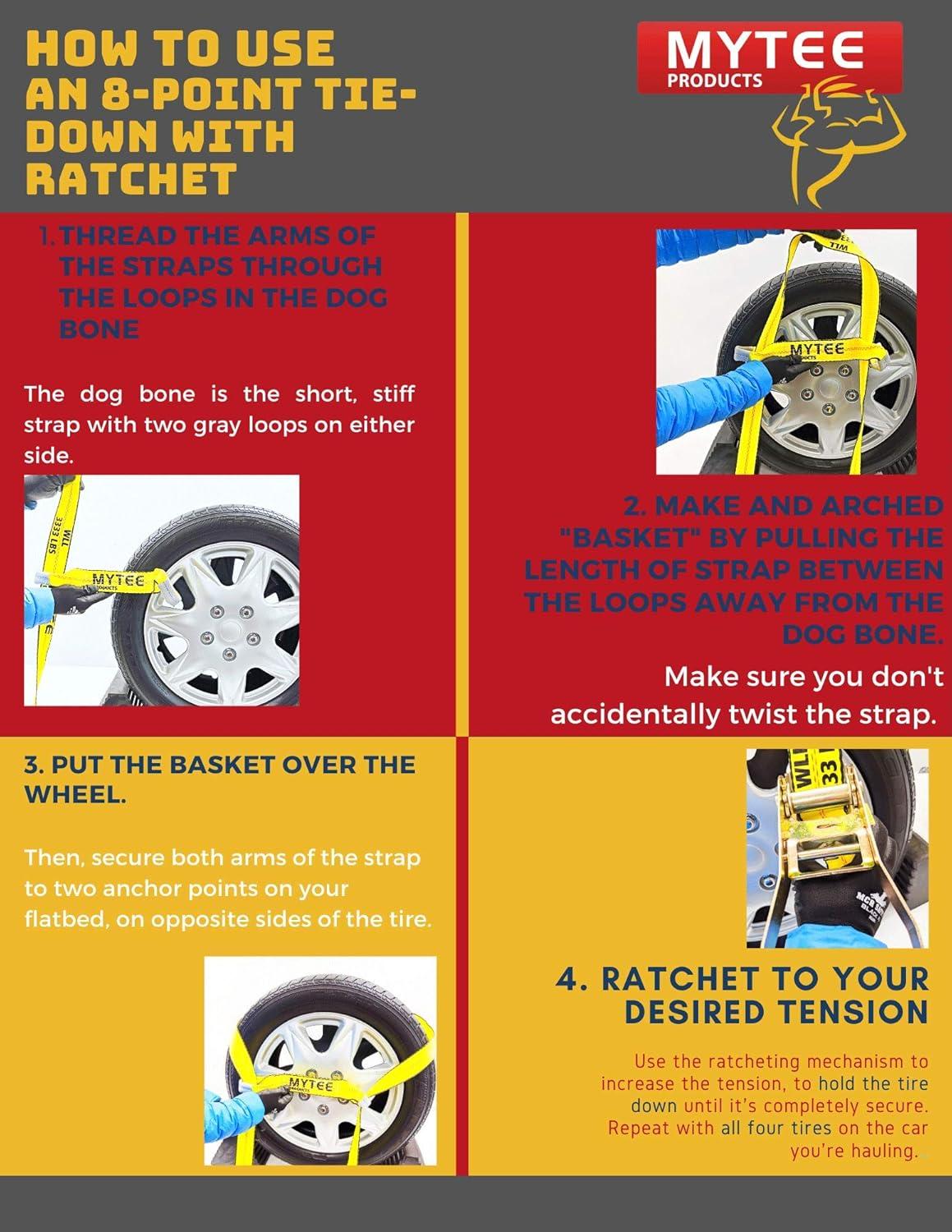 HOW TO USE AN 8-POINT TIE-DOWN WITH RATCHET

MYTEE PRODUCTS

1. THREAD THE ARMS OF THE STRAPS THROUGH THE LOOPS IN THE DOG BONE

The dog bone is the short, stiff strap with two gray loops on either side.

WLL 3333 LBS

MYTEE PRODUCTS

MYTEE PRODUCTS

2. MAKE AND ARCHED "BASKET" BY PULLING THE LENGTH OF STRAP BETWEEN THE LOOPS AWAY FROM THE DOG BONE.

Make sure you don't accidentally twist the strap.

3. PUT THE BASKET OVER THE WHEEL.

Then, secure both arms of the strap to two anchor points on your flatbed, on opposite sides of the tire.

MYTEE PRODUCTS

WLL 33

4. RATCHET TO YOUR DESIRED TENSION

Use the ratcheting mechanism to increase the tension, to hold the tire down until it's completely secure. Repeat with all four tires on the car you're hauling.