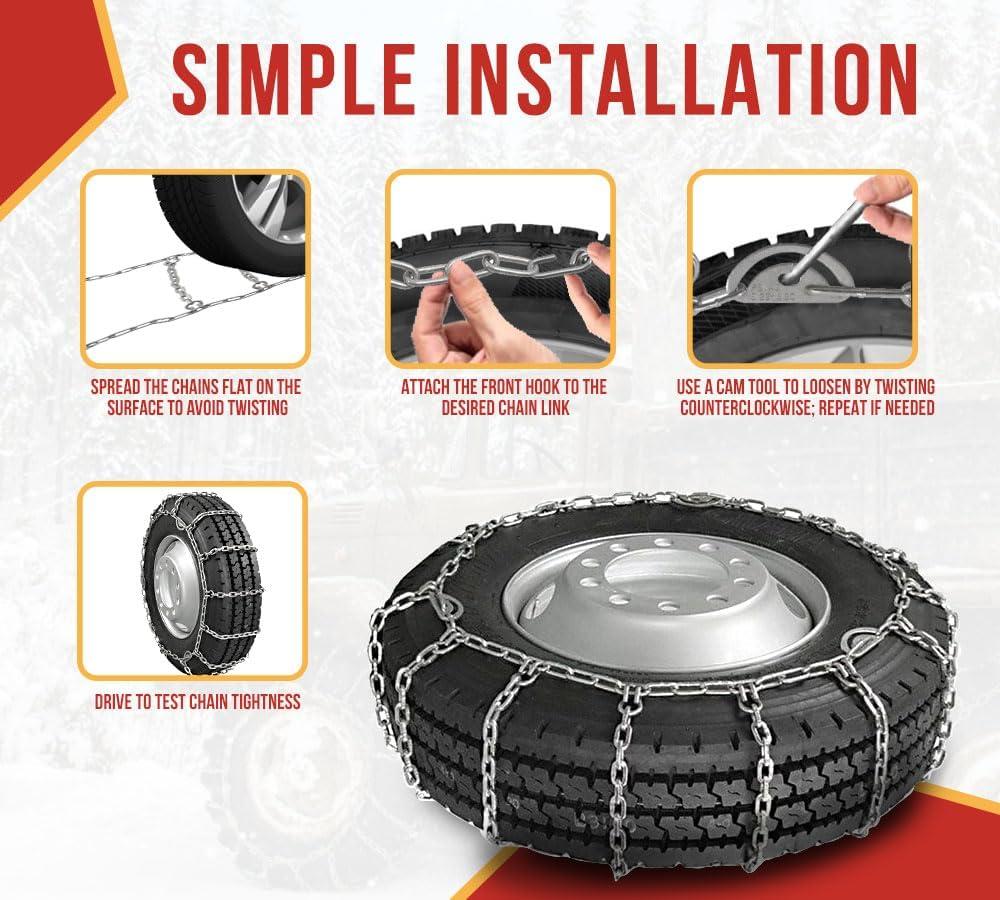 SIMPLE INSTALLATION

SPREAD THE CHAINS FLAT ON THE SURFACE TO AVOID TWISTING

ATTACH THE FRONT HOOK TO THE DESIRED CHAIN LINK

USE A CAM TOOL TO LOOSEN BY TWISTING COUNTERCLOCKWISE; REPEAT IF NEEDED

DRIVE TO TEST CHAIN TIGHTNESS