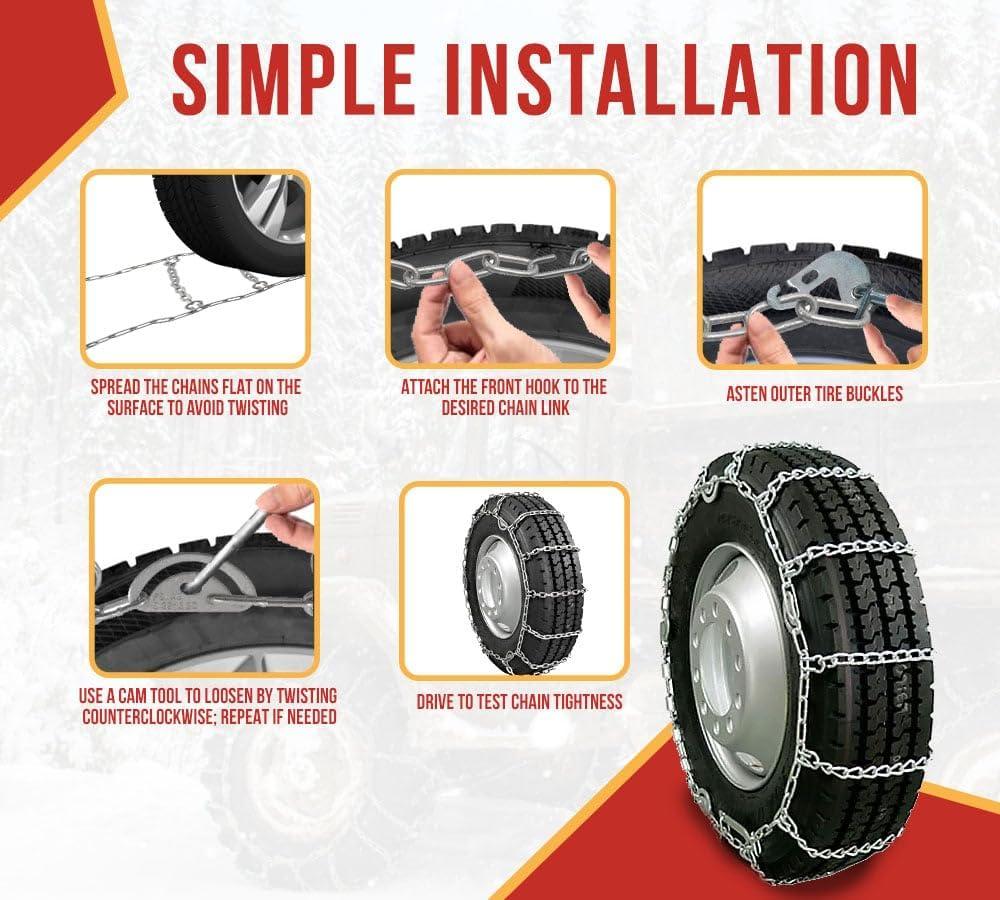 SIMPLE INSTALLATION

SPREAD THE CHAINS FLAT ON THE SURFACE TO AVOID TWISTING

ATTACH THE FRONT HOOK TO THE DESIRED CHAIN LINK

ASTEN OUTER TIRE BUCKLES

USE A CAM TOOL TO LOOSEN BY TWISTING COUNTERCLOCKWISE; REPEAT IF NEEDED

DRIVE TO TEST CHAIN TIGHTNESS