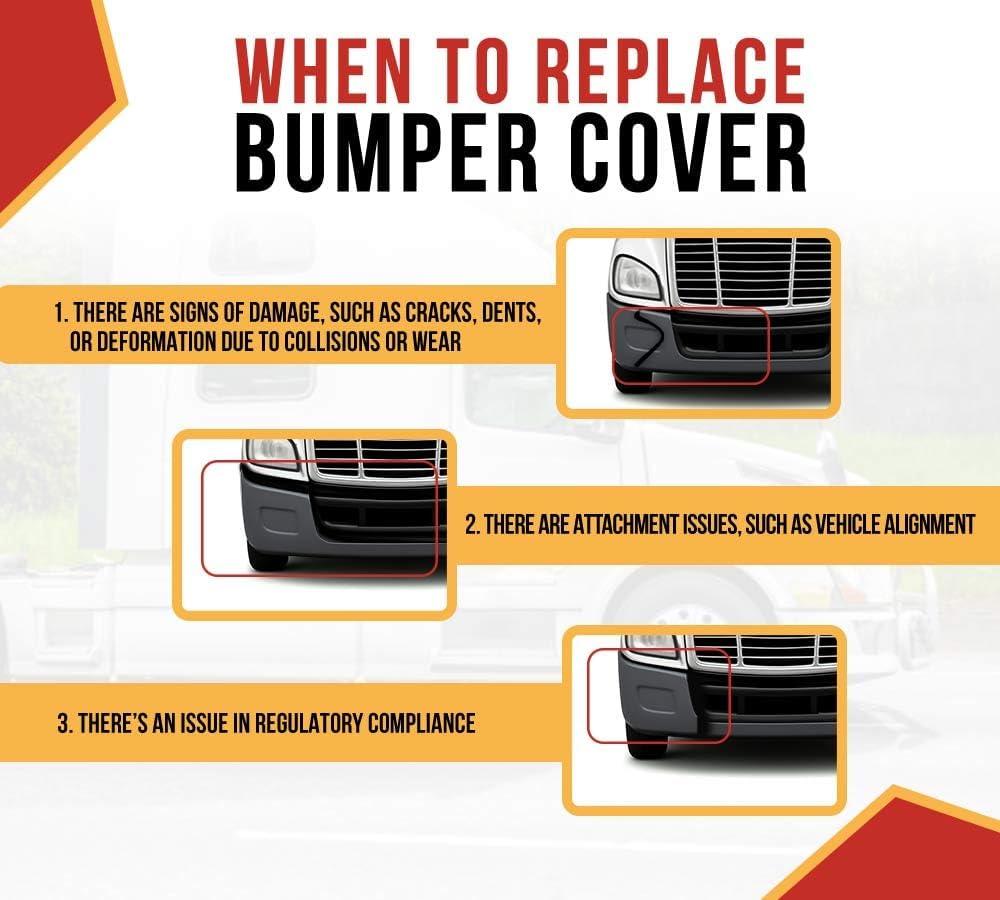 WHEN TO REPLACE
BUMPER COVER

1. THERE ARE SIGNS OF DAMAGE, SUCH AS CRACKS, DENTS, OR DEFORMATION DUE TO COLLISIONS OR WEAR

2. THERE ARE ATTACHMENT ISSUES, SUCH AS VEHICLE ALIGNMENT

3. THERE'S AN ISSUE IN REGULATORY COMPLIANCE