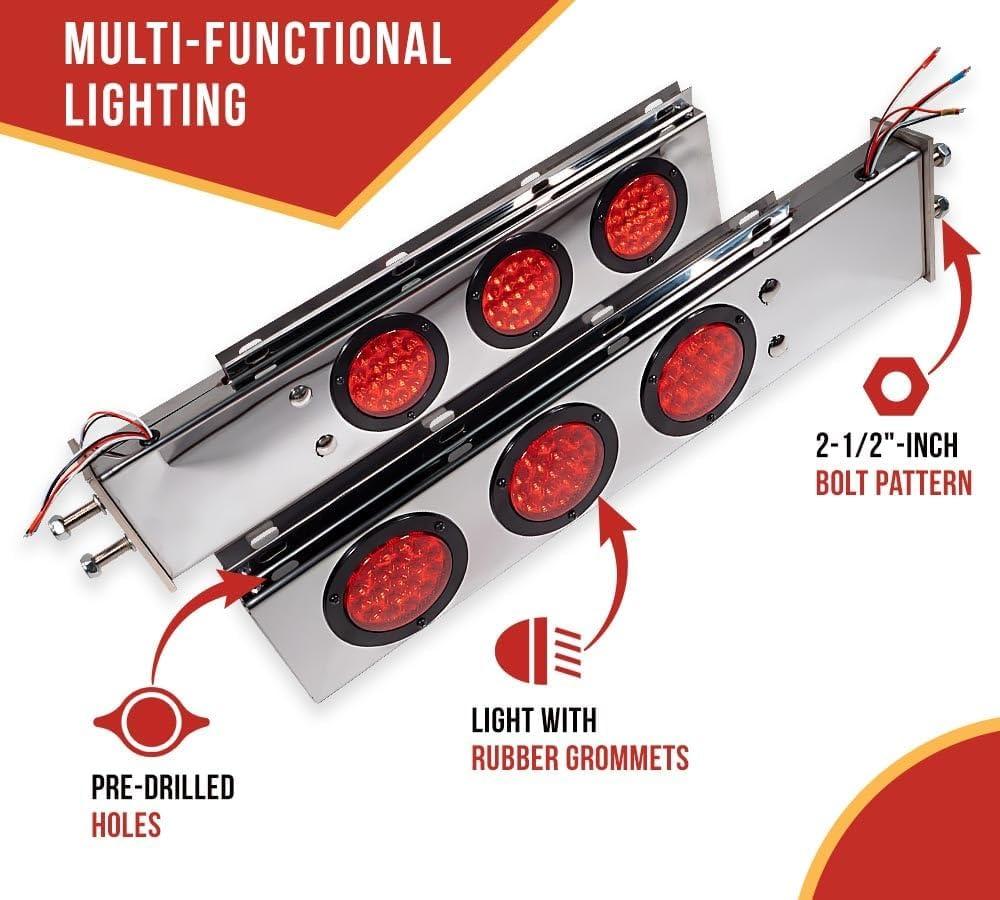 MULTI-FUNCTIONAL LIGHTING

2-1/2"-INCH
BOLT PATTERN

LIGHT WITH
RUBBER GROMMETS

PRE-DRILLED
HOLES