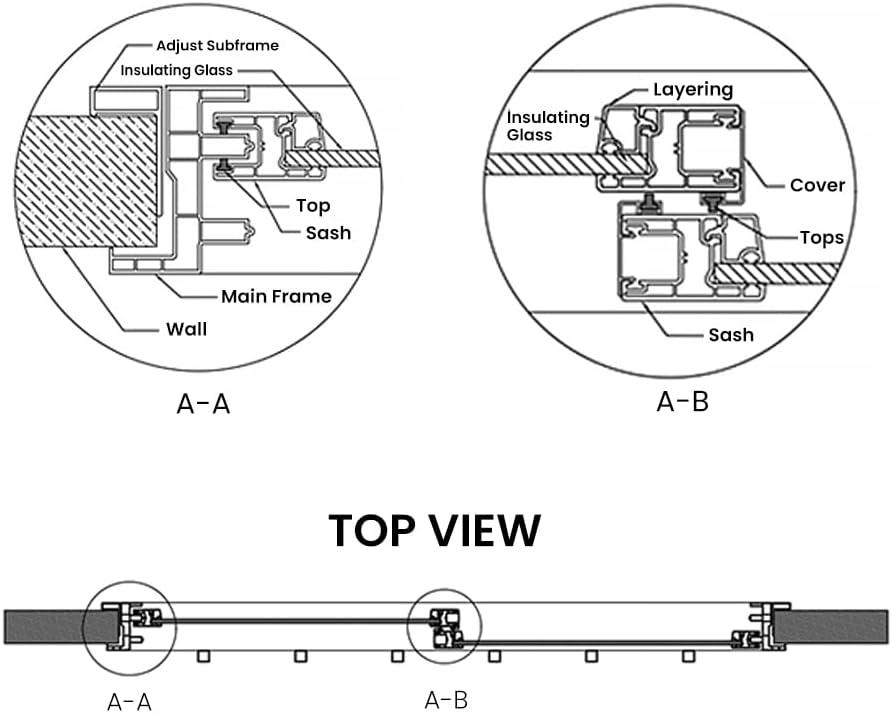 Adjust Subframe
Insulating Glass
Top
Sash
Main Frame
Wall

A-A

Layering
Insulating Glass
Cover
Tops
Sash

A-B

TOP VIEW

A-A

A-B