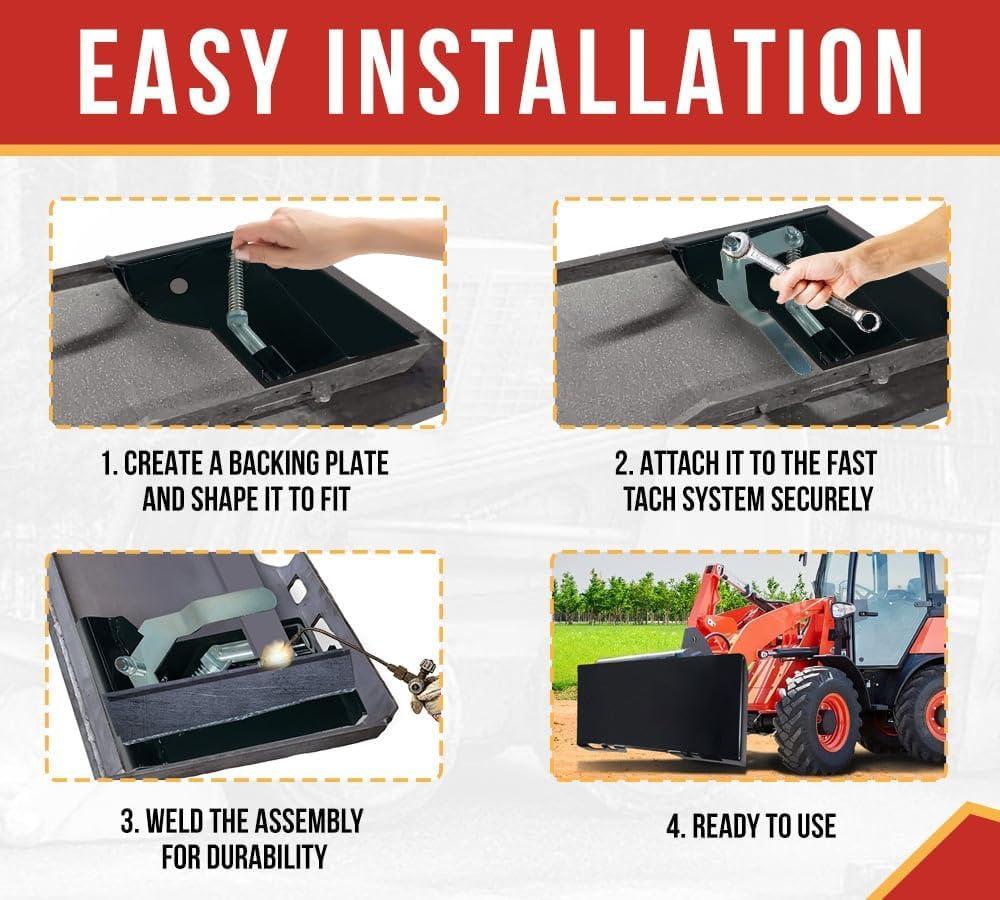 EASY INSTALLATION

1. CREATE A BACKING PLATE AND SHAPE IT TO FIT

2. ATTACH IT TO THE FAST TACH SYSTEM SECURELY

3. WELD THE ASSEMBLY FOR DURABILITY

4. READY TO USE