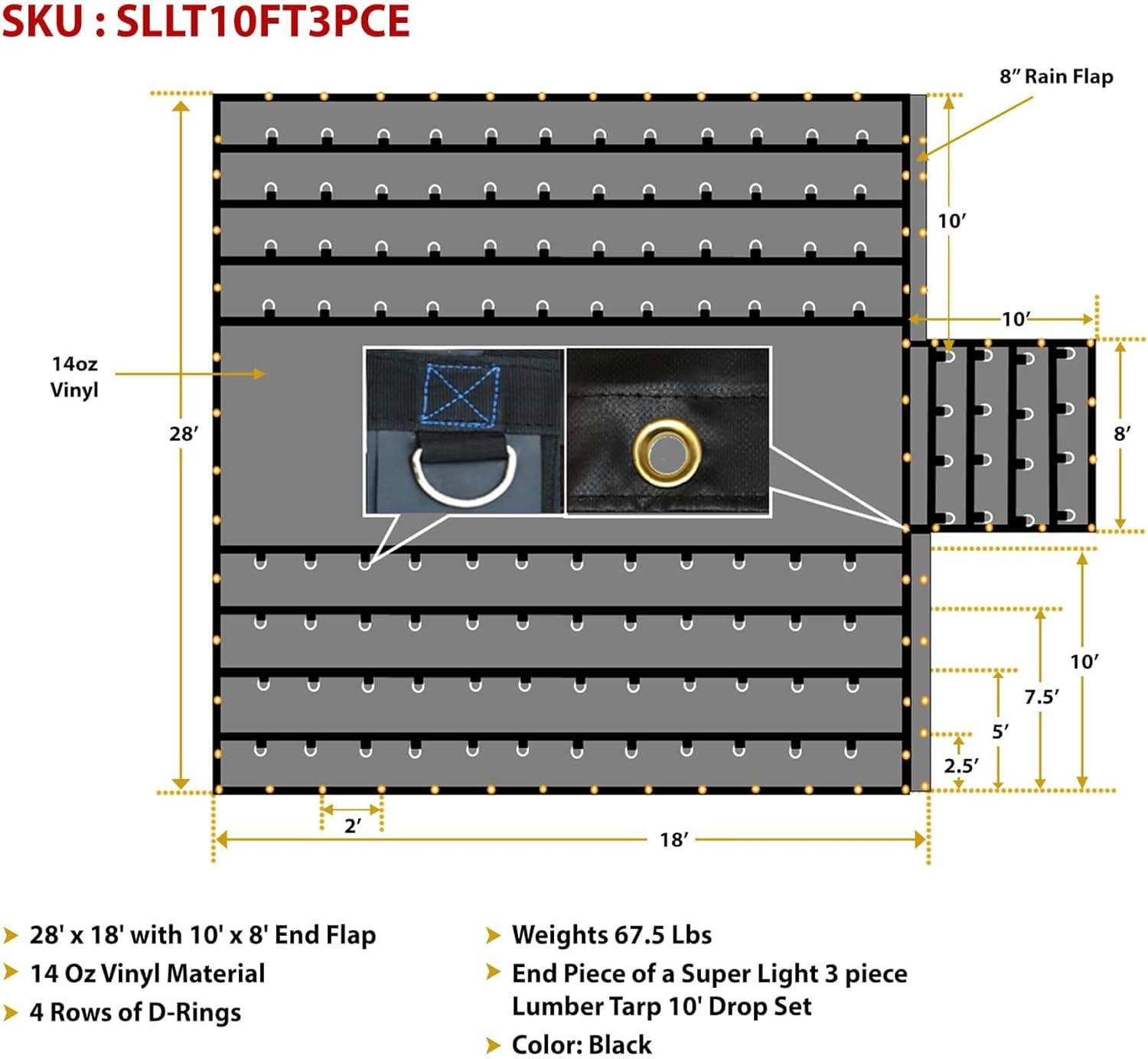 SKU : SLLT10FT3PCE

8″ Rain Flap

10′

10′

14oz Vinyl

28′

8′

10′

7.5′

5′

2.5′

2′

18′

28' x 18' with 10' x 8' End Flap

14 Oz Vinyl Material

4 Rows of D-Rings

Weights 67.5 Lbs

End Piece of a Super Light 3 piece Lumber Tarp 10' Drop Set

Color: Black