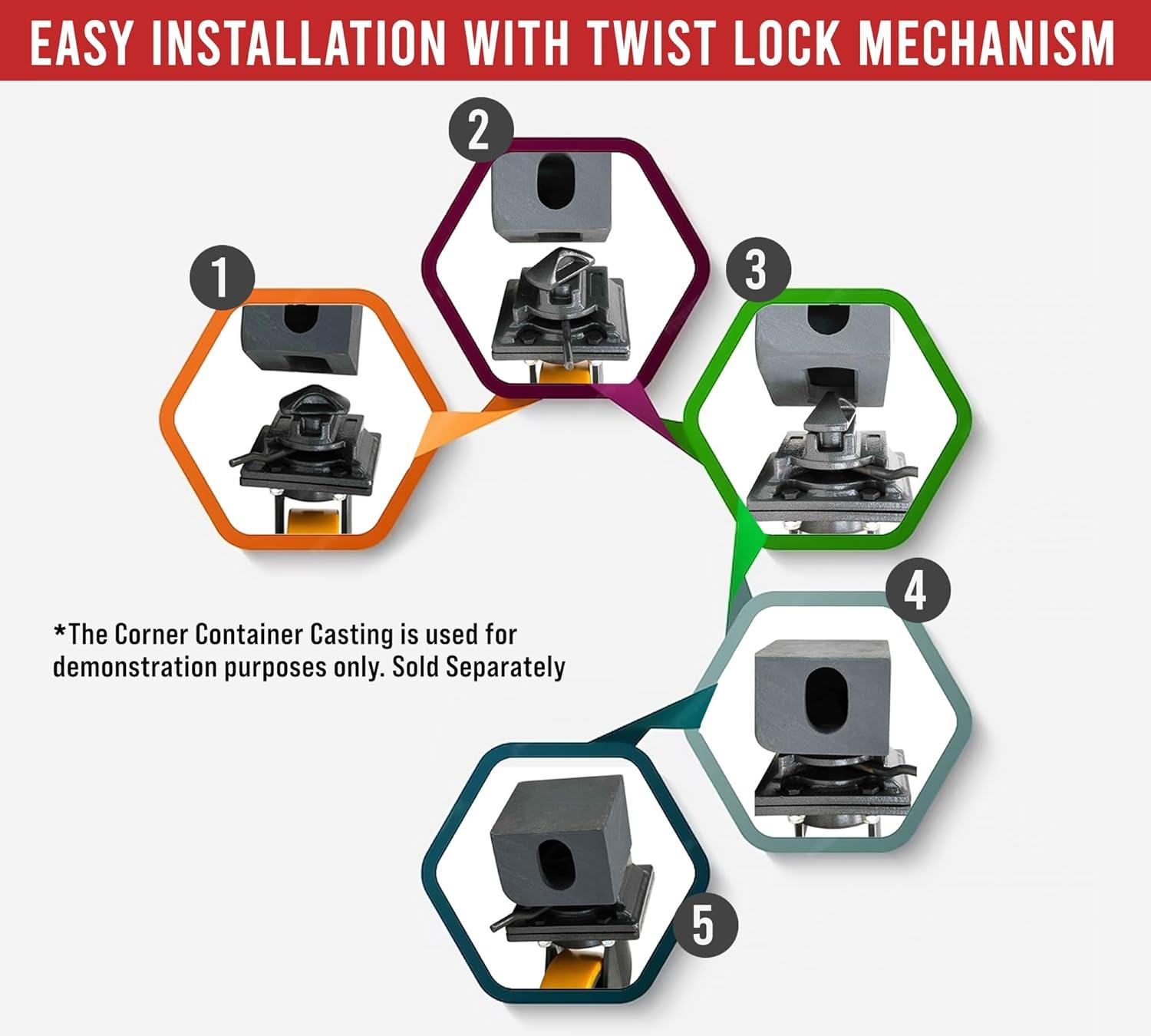 EASY INSTALLATION WITH TWIST LOCK MECHANISM

2

1

3

4

*The Corner Container Casting is used for demonstration purposes only. Sold Separately

5