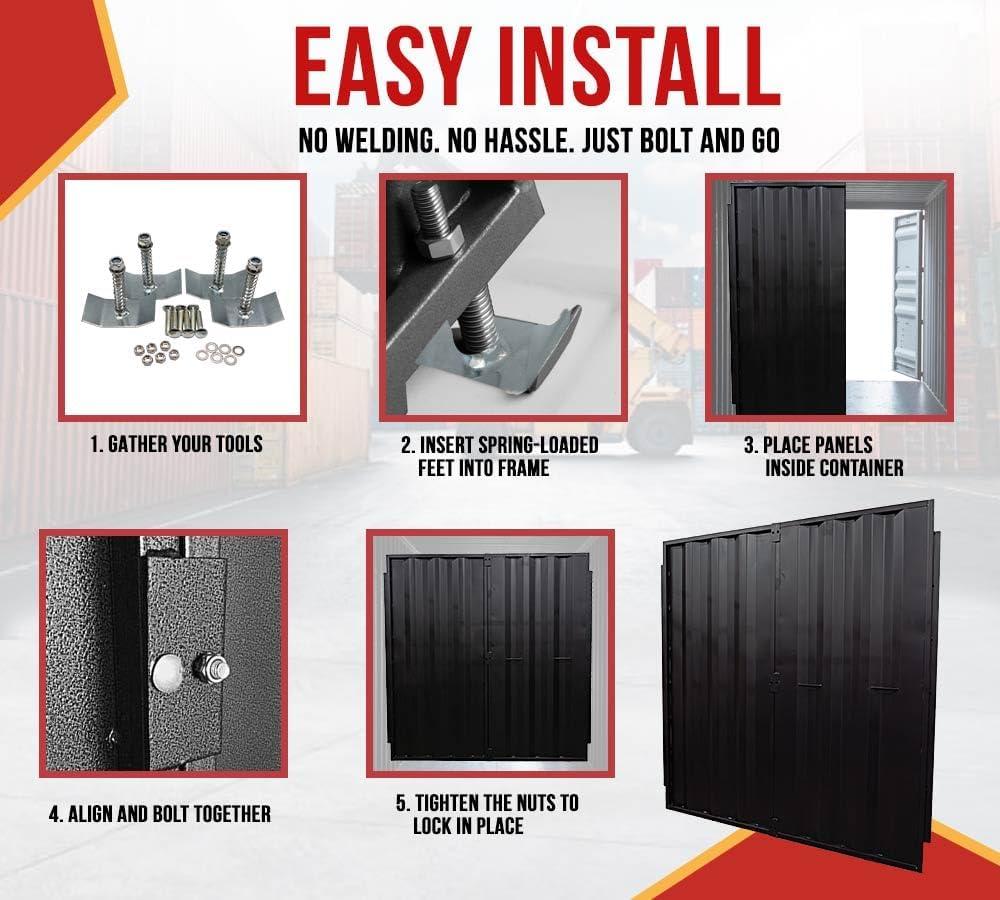 EASY INSTALL

NO WELDING. NO HASSLE. JUST BOLT AND GO

1. GATHER YOUR TOOLS

2. INSERT SPRING-LOADED FEET INTO FRAME

3. PLACE PANELS INSIDE CONTAINER

4. ALIGN AND BOLT TOGETHER

5. TIGHTEN THE NUTS TO LOCK IN PLACE