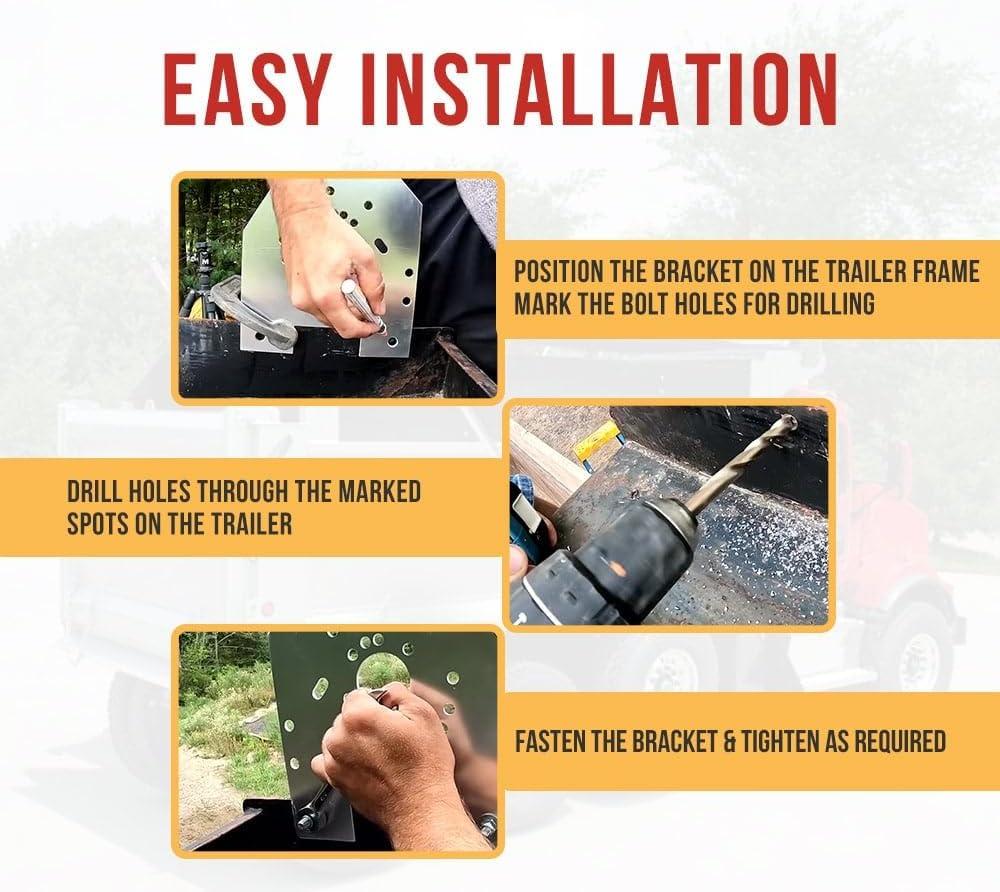 EASY INSTALLATION

POSITION THE BRACKET ON THE TRAILER FRAME MARK THE BOLT HOLES FOR DRILLING

DRILL HOLES THROUGH THE MARKED SPOTS ON THE TRAILER

FASTEN THE BRACKET & TIGHTEN AS REQUIRED