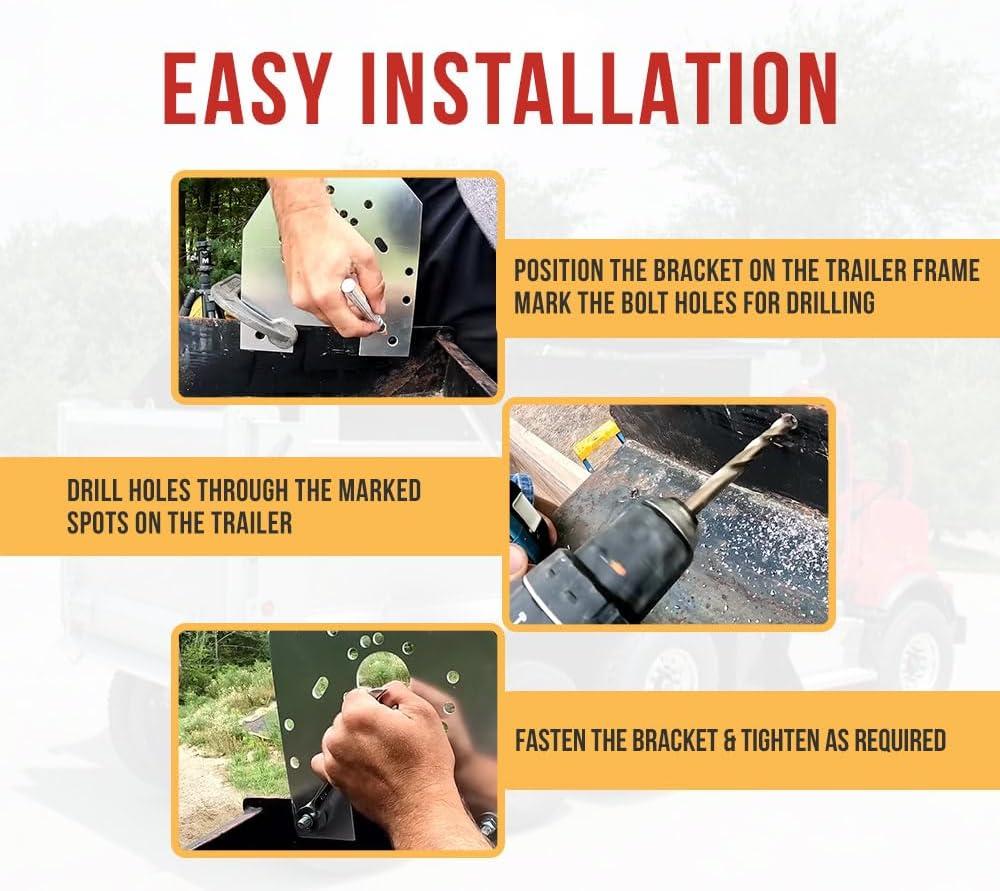 EASY INSTALLATION

POSITION THE BRACKET ON THE TRAILER FRAME MARK THE BOLT HOLES FOR DRILLING

DRILL HOLES THROUGH THE MARKED SPOTS ON THE TRAILER

FASTEN THE BRACKET & TIGHTEN AS REQUIRED