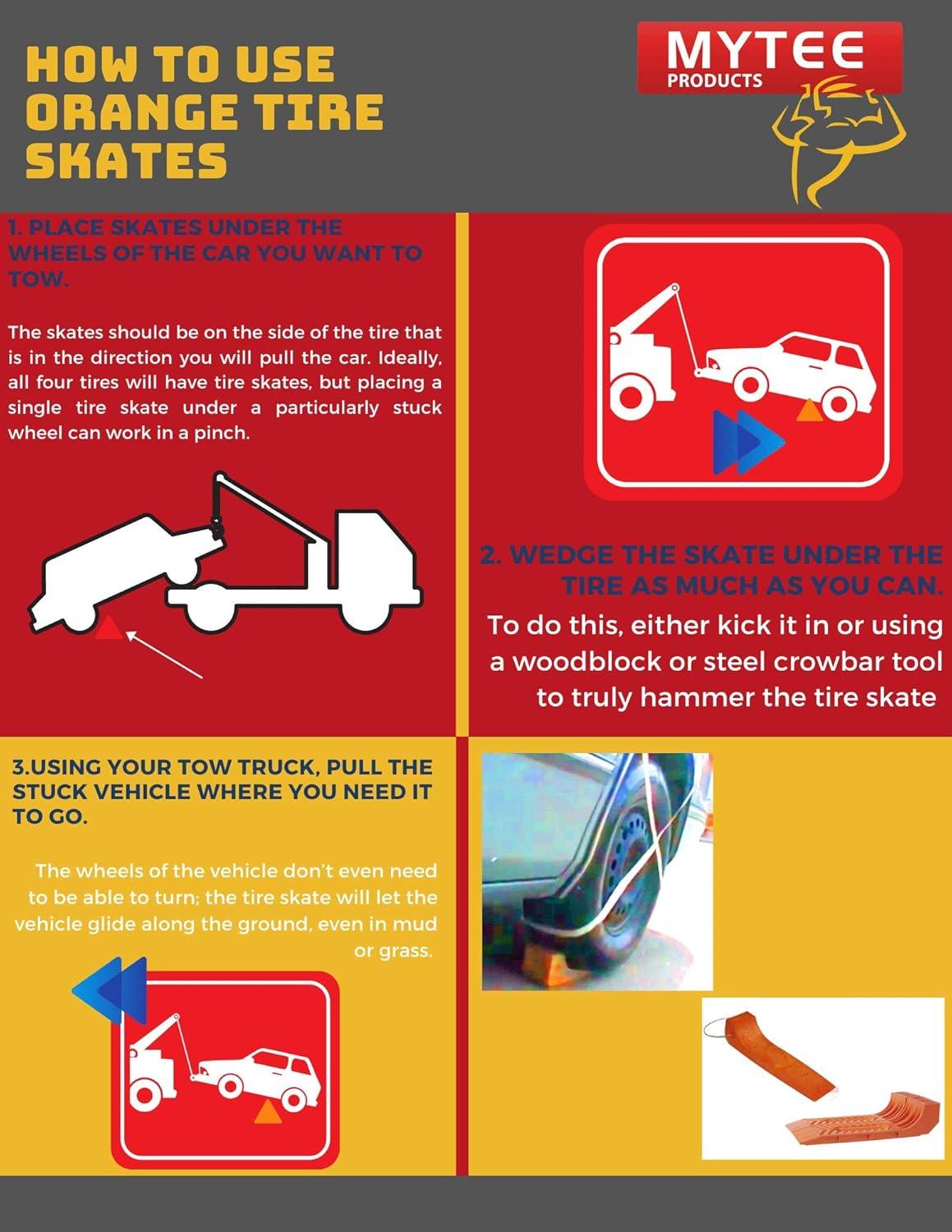 HOW TO USE ORANGE TIRE SKATES

MYTEE PRODUCTS

1. PLACE SKATES UNDER THE WHEELS OF THE CAR YOU WANT TO TOW.

The skates should be on the side of the tire that is in the direction you will pull the car. Ideally, all four tires will have tire skates, but placing a single tire skate under a particularly stuck wheel can work in a pinch.

2. WEDGE THE SKATE UNDER THE TIRE AS MUCH AS YOU CAN.

To do this, either kick it in or using a woodblock or steel crowbar tool to truly hammer the tire skate

3.USING YOUR TOW TRUCK, PULL THE STUCK VEHICLE WHERE YOU NEED IT TO GO.

The wheels of the vehicle don't even need to be able to turn; the tire skate will let the vehicle glide along the ground, even in mud or grass.