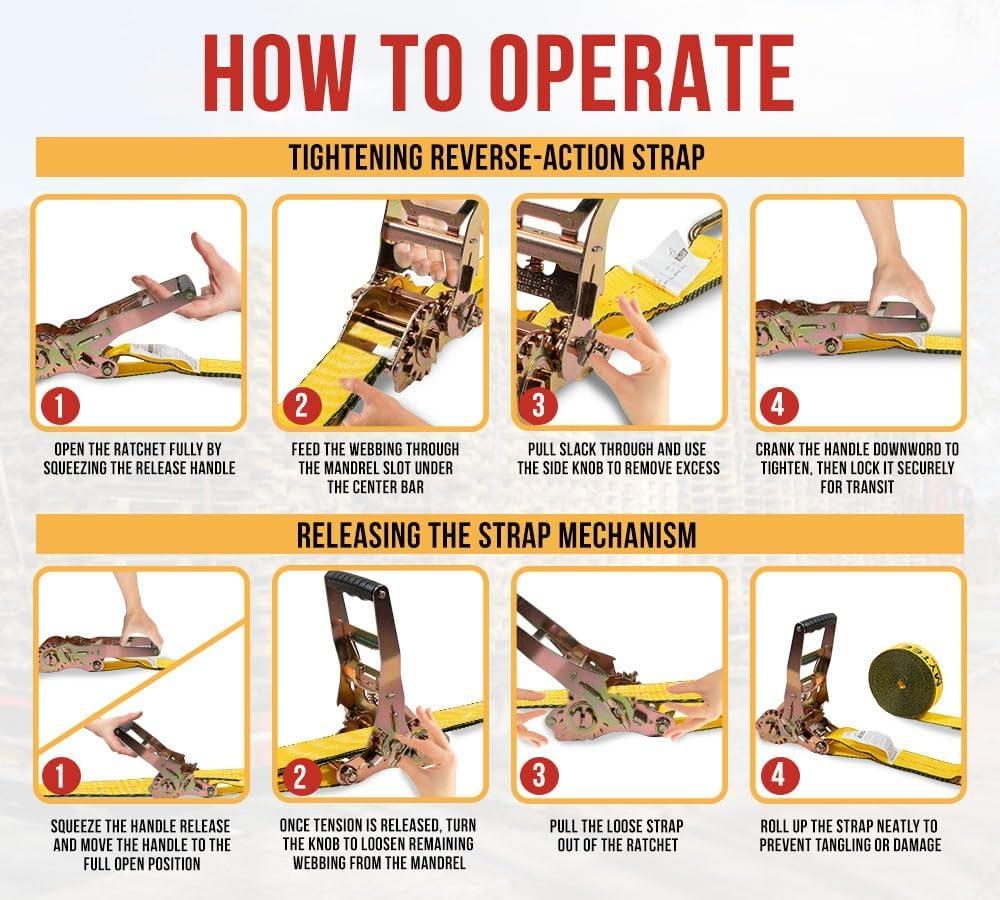 HOW TO OPERATE

TIGHTENING REVERSE-ACTION STRAP

1
OPEN THE RATCHET FULLY BY SQUEEZING THE RELEASE HANDLE

2
FEED THE WEBBING THROUGH THE MANDREL SLOT UNDER THE CENTER BAR

3
PULL SLACK THROUGH AND USE THE SIDE KNOB TO REMOVE EXCESS

4
CRANK THE HANDLE DOWNWORD TO TIGHTEN, THEN LOCK IT SECURELY FOR TRANSIT

RELEASING THE STRAP MECHANISM

1
SQUEEZE THE HANDLE RELEASE AND MOVE THE HANDLE TO THE FULL OPEN POSITION

2
ONCE TENSION IS RELEASED, TURN THE KNOB TO LOOSEN REMAINING WEBBING FROM THE MANDREL

3
PULL THE LOOSE STRAP OUT OF THE RATCHET

4
ROLL UP THE STRAP NEATLY TO PREVENT TANGLING OR DAMAGE