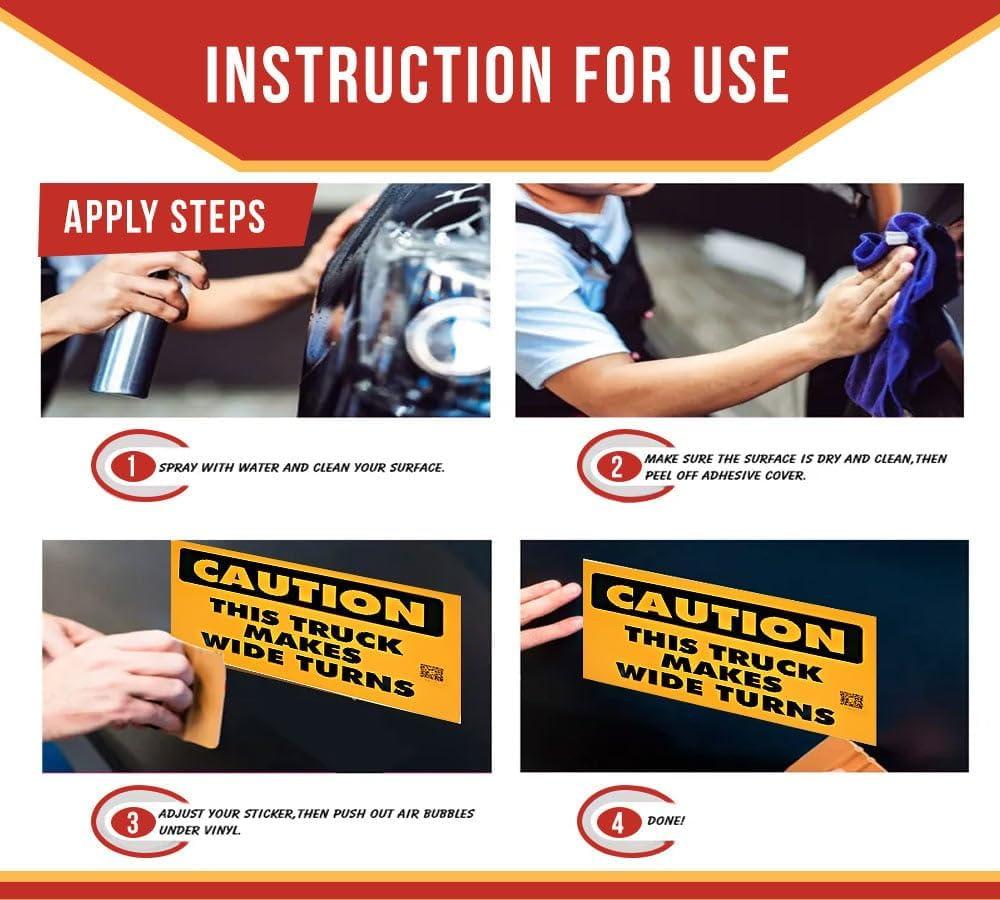 INSTRUCTION FOR USE

APPLY STEPS

1 SPRAY WITH WATER AND CLEAN YOUR SURFACE.

2 MAKE SURE THE SURFACE IS DRY AND CLEAN,THEN PEEL OFF ADHESIVE COVER.

CAUTION
THIS TRUCK MAKES WIDE TURNS

CAUTION
THIS TRUCK MAKES WIDE TURNS

3 ADJUST YOUR STICKER,THEN PUSH OUT AIR BUBBLES UNDER VINYL.

4 DONE!