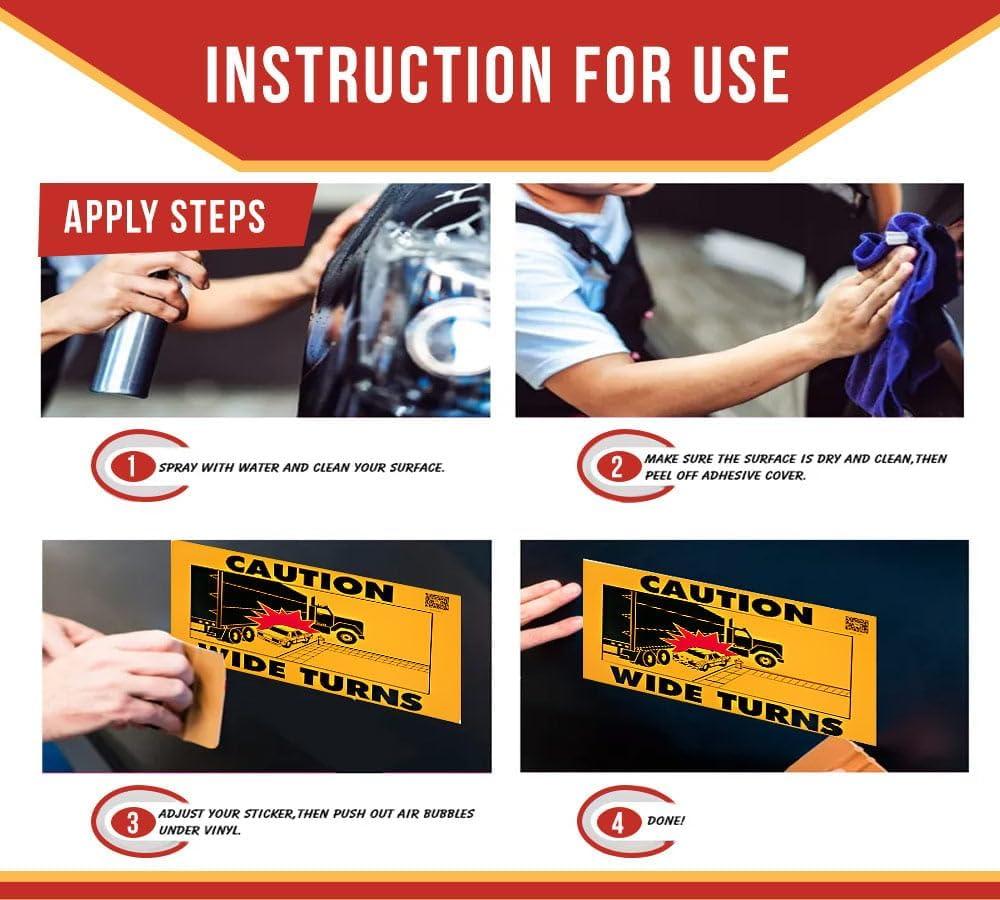 INSTRUCTION FOR USE

APPLY STEPS

1 SPRAY WITH WATER AND CLEAN YOUR SURFACE.

2 MAKE SURE THE SURFACE IS DRY AND CLEAN,THEN PEEL OFF ADHESIVE COVER.

CAUTION
WIDE TURNS

CAUTION
WIDE TURNS

3 ADJUST YOUR STICKER,THEN PUSH OUT AIR BUBBLES UNDER VINYL.

4 DONE!