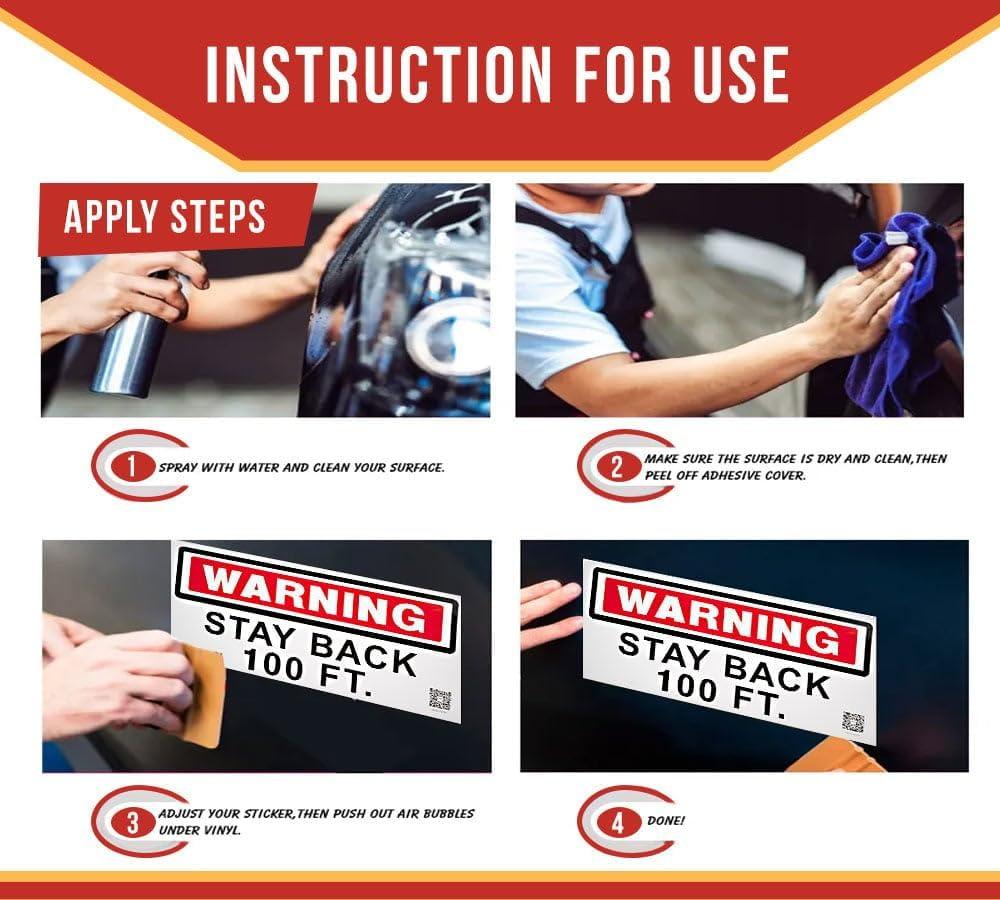 INSTRUCTION FOR USE

APPLY STEPS

1 SPRAY WITH WATER AND CLEAN YOUR SURFACE.

2 MAKE SURE THE SURFACE IS DRY AND CLEAN,THEN PEEL OFF ADHESIVE COVER.

WARNING
STAY BACK 100 FT.

WARNING
STAY BACK 100 FT.

3 ADJUST YOUR STICKER,THEN PUSH OUT AIR BUBBLES UNDER VINYL.

4 DONE!