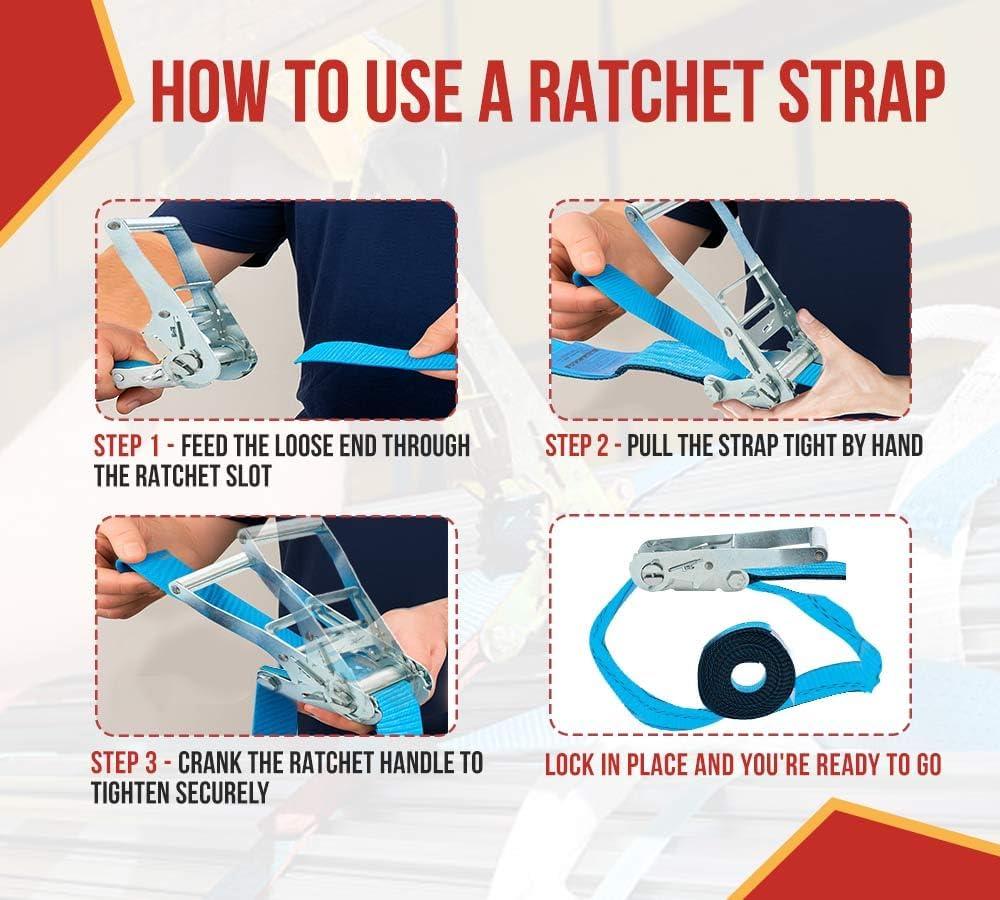 HOW TO USE A RATCHET STRAP

STEP 1 - FEED THE LOOSE END THROUGH THE RATCHET SLOT

STEP 2 - PULL THE STRAP TIGHT BY HAND

STEP 3 - CRANK THE RATCHET HANDLE TO TIGHTEN SECURELY

LOCK IN PLACE AND YOU'RE READY TO GO