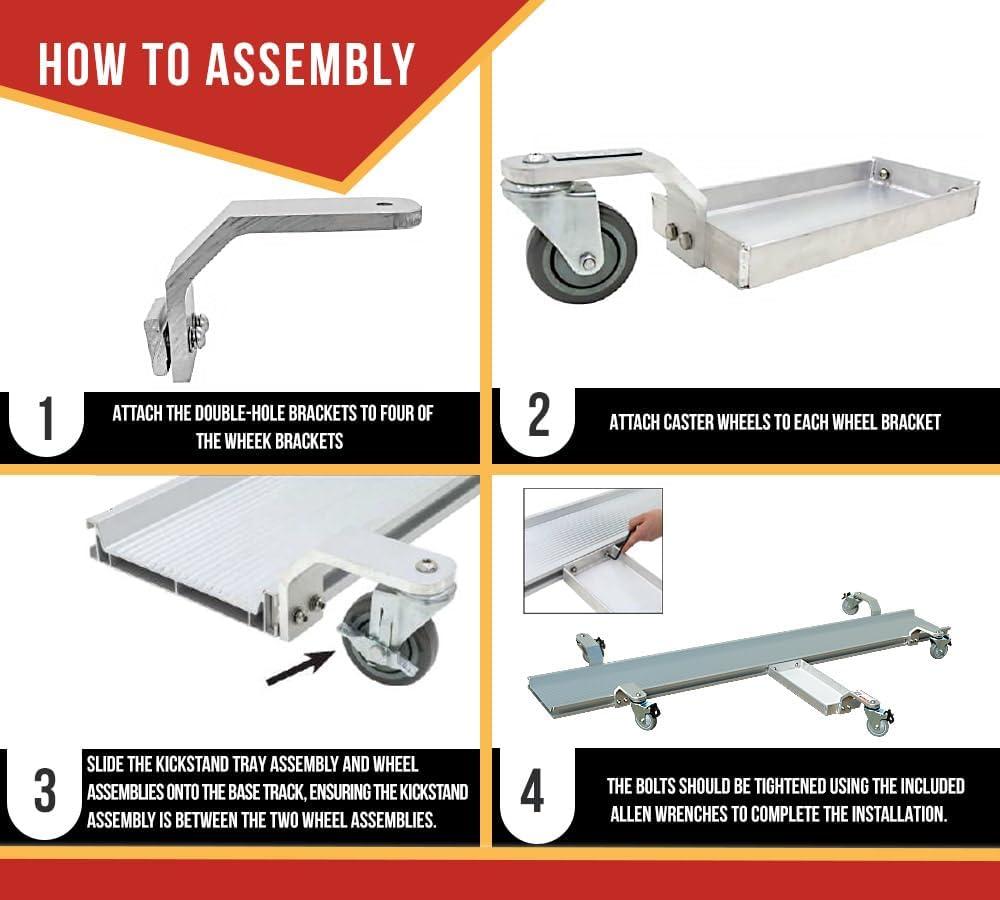 HOW TO ASSEMBLY

1
ATTACH THE DOUBLE-HOLE BRACKETS TO FOUR OF THE WHEEK BRACKETS

2
ATTACH CASTER WHEELS TO EACH WHEEL BRACKET

3
SLIDE THE KICKSTAND TRAY ASSEMBLY AND WHEEL ASSEMBLIES ONTO THE BASE TRACK, ENSURING THE KICKSTAND ASSEMBLY IS BETWEEN THE TWO WHEEL ASSEMBLIES.

4
THE BOLTS SHOULD BE TIGHTENED USING THE INCLUDED ALLEN WRENCHES TO COMPLETE THE INSTALLATION.